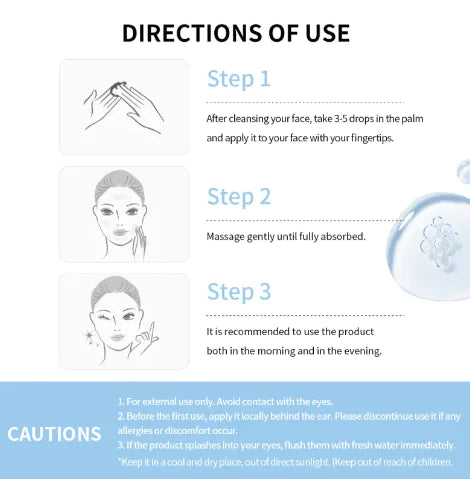 DIRECTIONS OF USE

Step 1

After cleansing your face, take 3-5 drops in the palm and apply it to your face with your fingertips.

Step 2

Massage gently until fully absorbed.

Step 3

It is recommended to use the product both in the morning and in the evening.

CAUTIONS

1. For external use only. Avoid contact with the eyes.
2. Before the first use, apply it locally behind the ear. Please discontinue use it if any allergies or discomfort occur.
3. If the product splashes into your eyes, flush them with fresh water immediately.
*Keep it in a cool and dry place, out of direct sunlight. IKeep out of reach of children.